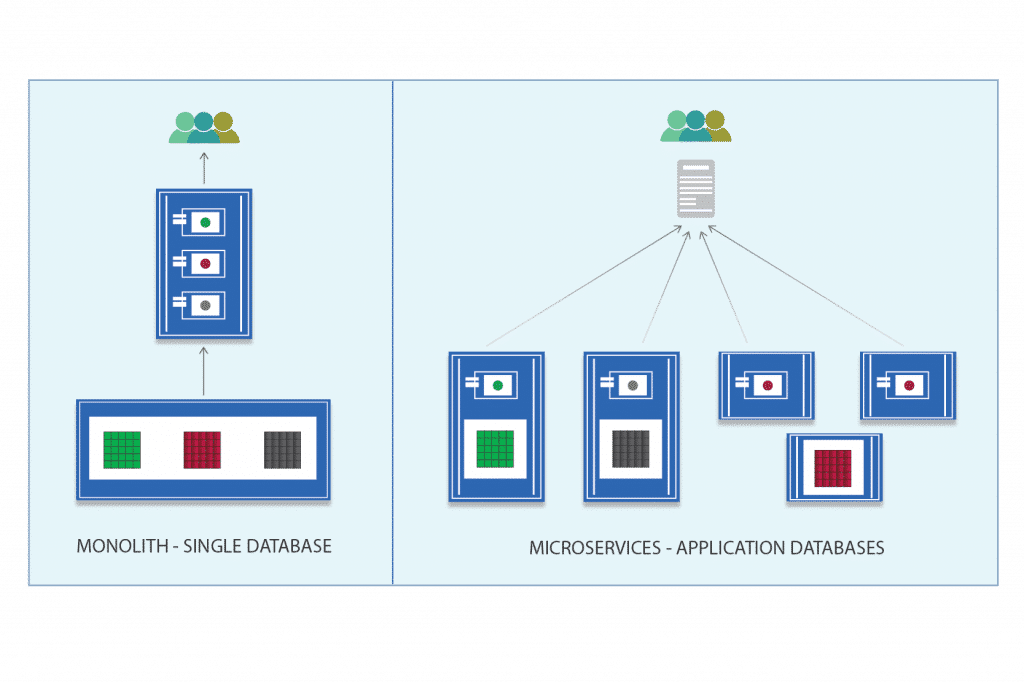 MONOLITH - SINGLE DATABASE

MICROSERVICES - APPLICATION DATABASES