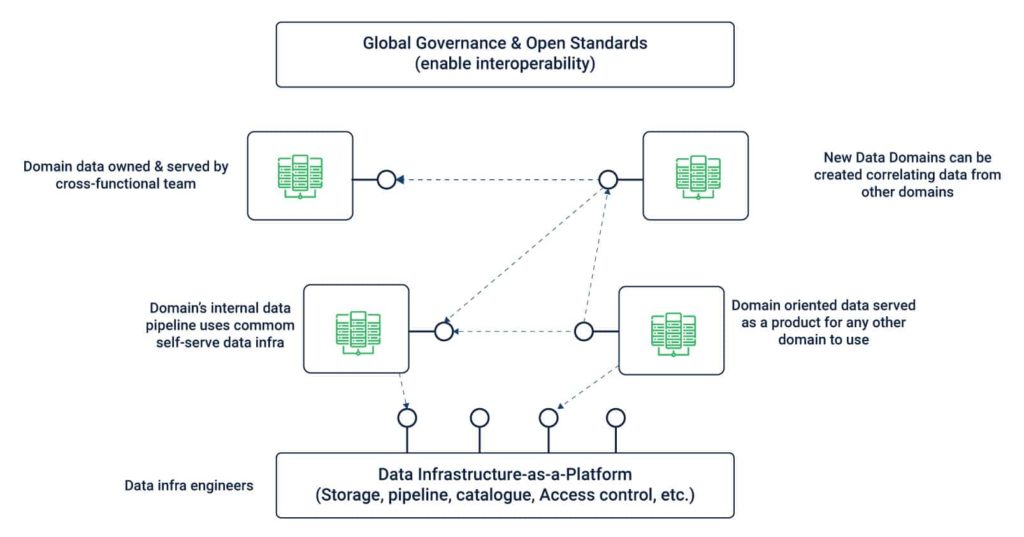 Global Governance & Open Standards
(enable interoperability)

Domain data owned & served by cross-functional team

New Data Domains can be created correlating data from other domains

Domain's internal data pipeline uses commom self-serve data infra

Domain oriented data served as a product for any other domain to use

Data infra engineers

Data Infrastructure-as-a-Platform
(Storage, pipeline, catalogue, Access control, etc.)